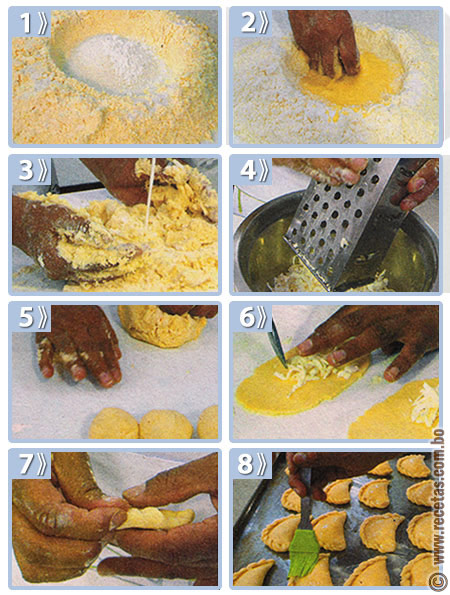 1》
2》
3》
4》
5》
6》
7》
8》
© www.recetas.com.bo